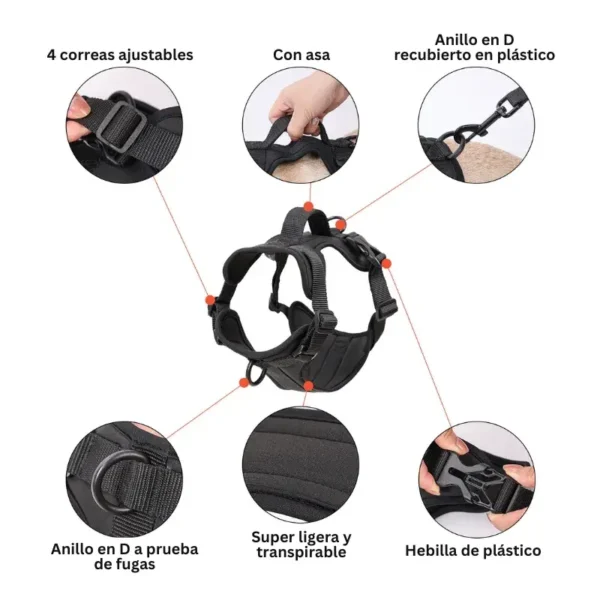 4 correas ajustables

Con asa

Anillo en D recubierto en plástico

Anillo en D a prueba de fugas

Super ligera y transpirable

Hebilla de plástico